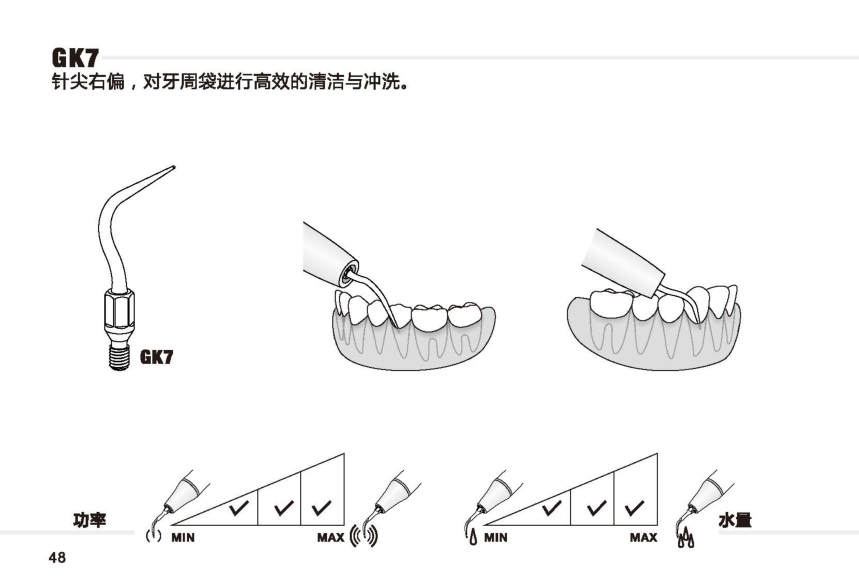 GK7
针尖右偏，对牙周袋进行高效的清洁与冲洗。

GK7

功率

MIN

MAX

MIN

MAX

水量

48